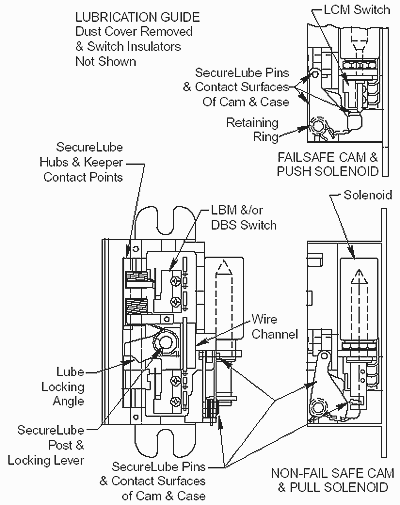 LUBRICATION GUIDE
Dust Cover Removed
& Switch Insulators
Not Shown

LCM Switch

SecureLube Pins
& Contact Surfaces
Of Cam & Case

Retaining
Ring

FAILSAFE CAM &
PUSH SOLENOID

SecureLube
Hubs & Keeper
Contact Points

LBM &/or
DBS Switch

Solenoid

Wire
Channel

Lube
Locking
Angle

SecureLube
Post &
Locking Lever

SecureLube Pins
& Contact Surfaces
of Cam & Case

NON-FAIL SAFE CAM
& PULL SOLENOID